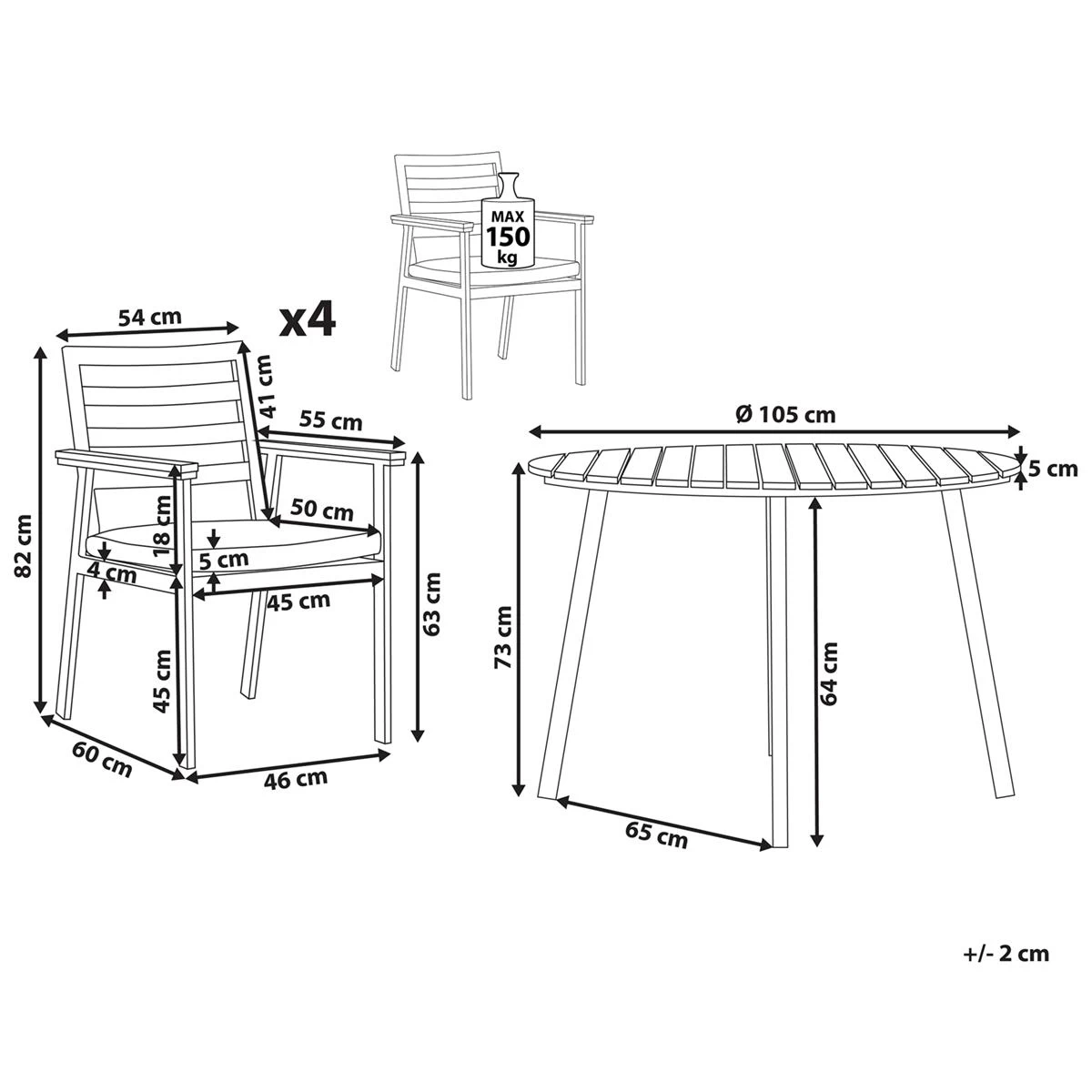 MAX
150
kg

54 cm
x4
41 cm
55 cm
82 cm
18 cm
50 cm
5 cm
4 cm
45 cm
63 cm
45 cm
60 cm
46 cm

Ø 105 cm
5 cm
73 cm
64 cm
65 cm

+/- 2 cm