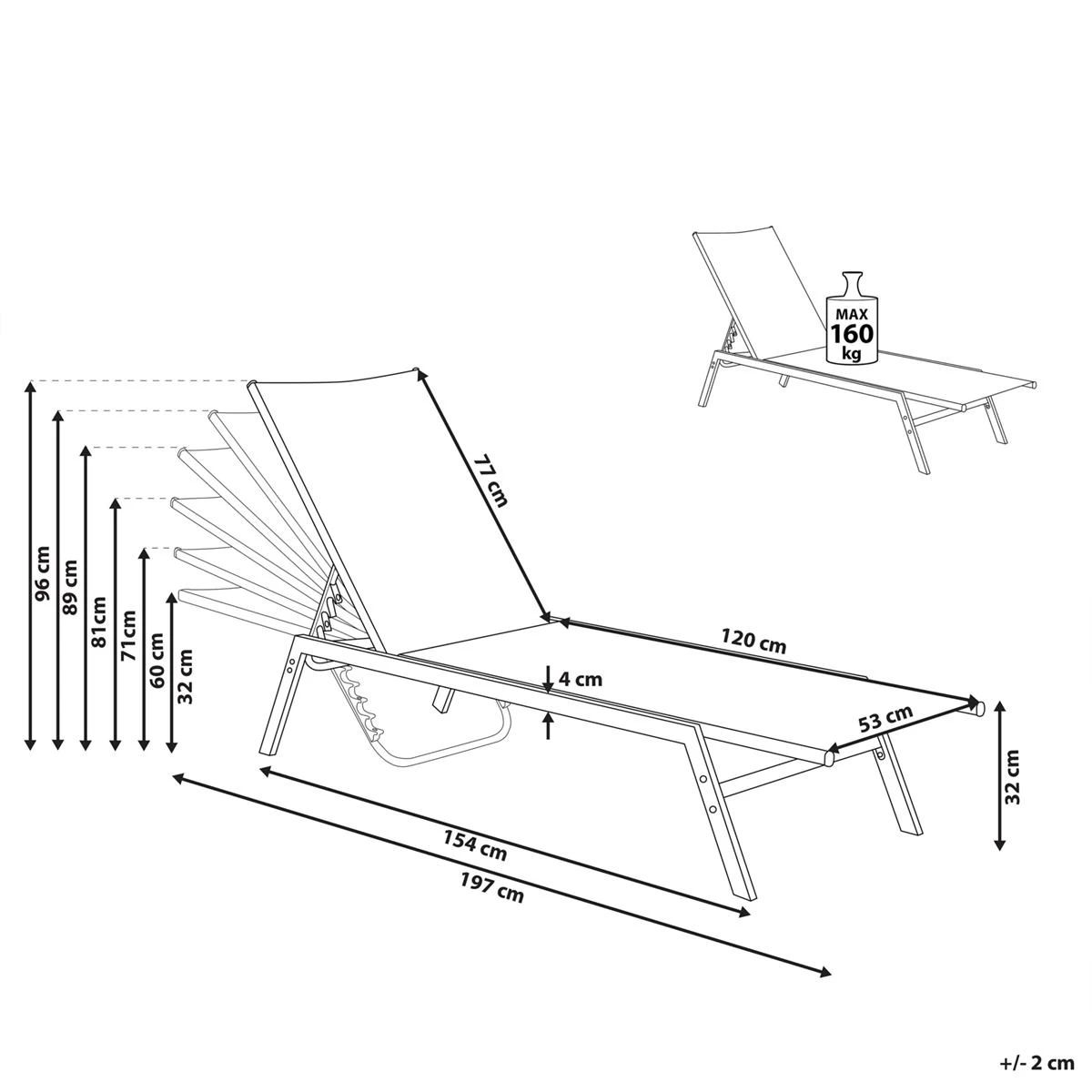 MAX
160
kg

96 cm
89 cm
81cm
71cm
60 cm
32 cm

77 cm
120 cm
4 cm
53 cm
32 cm
154 cm
197 cm

+/- 2 cm