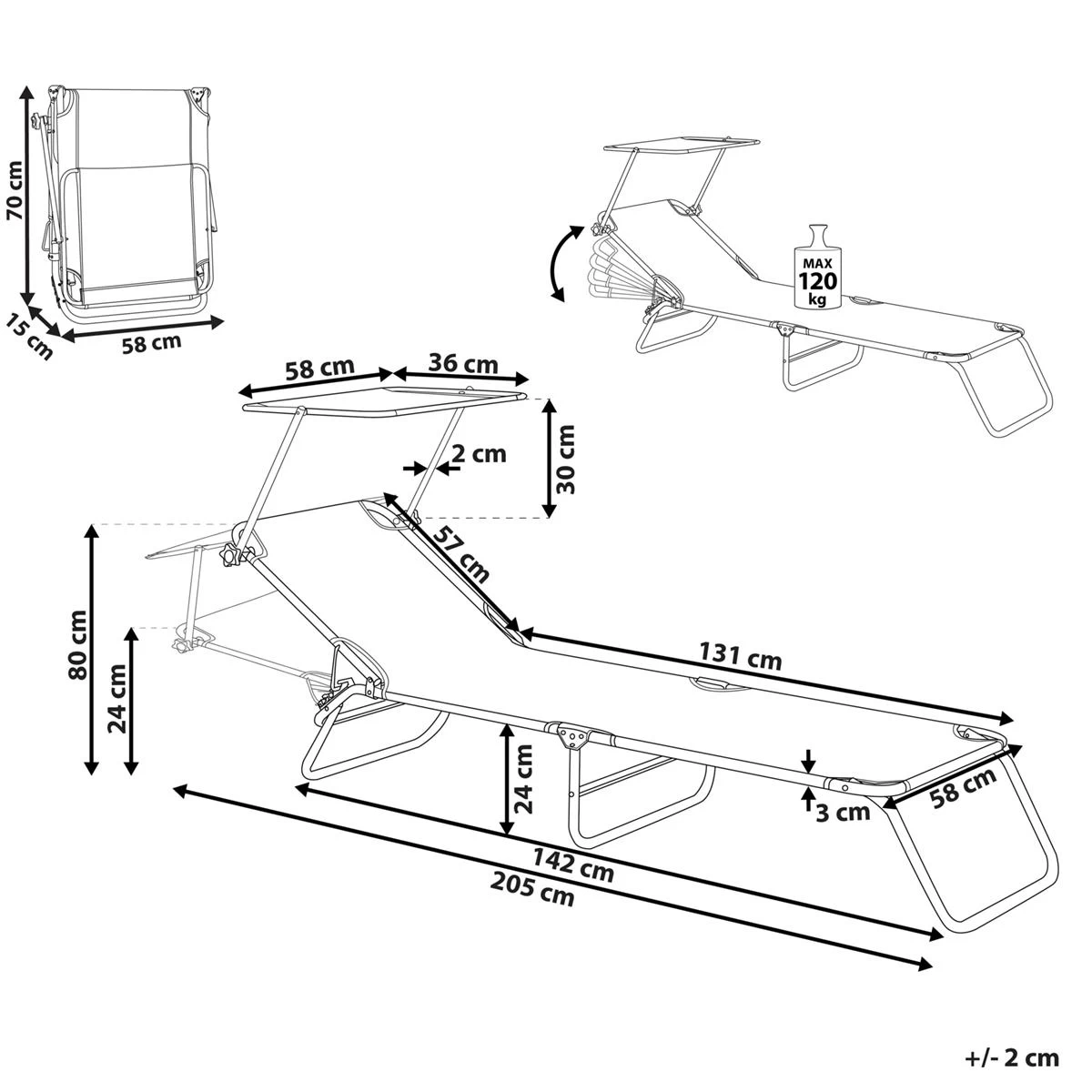 70 cm
15 cm
58 cm
MAX
120
kg
58 cm
36 cm
2 cm
30 cm
57 cm
131 cm
80 cm
24 cm
24 cm
3 cm
58 cm
142 cm
205 cm
+/- 2 cm