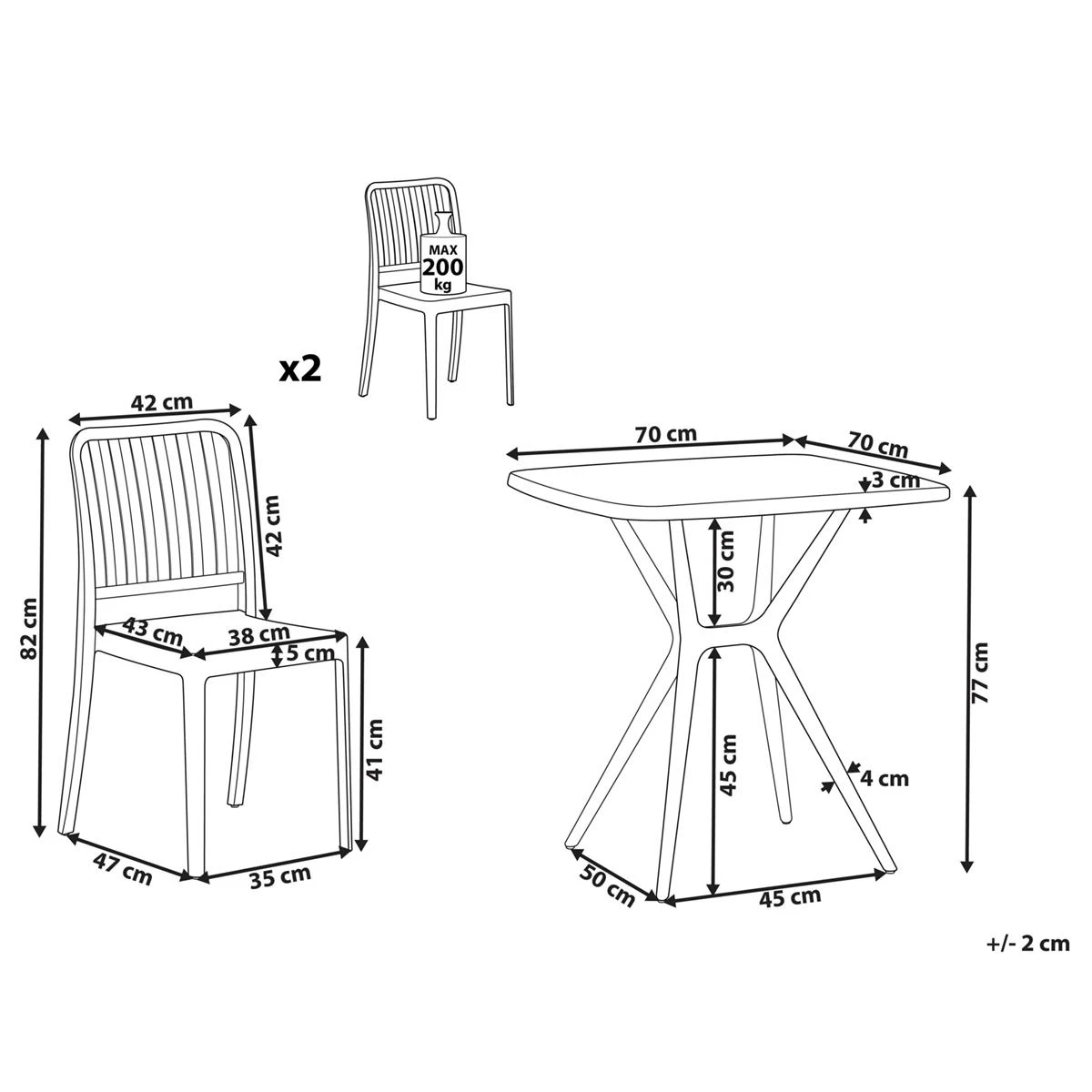 MAX
200
kg

x2

42 cm
42 cm
82 cm
43 cm
38 cm
5 cm
41 cm
47 cm
35 cm

70 cm
70 cm
3 cm
30 cm
77 cm
45 cm
4 cm
50 cm
45 cm

+/- 2 cm